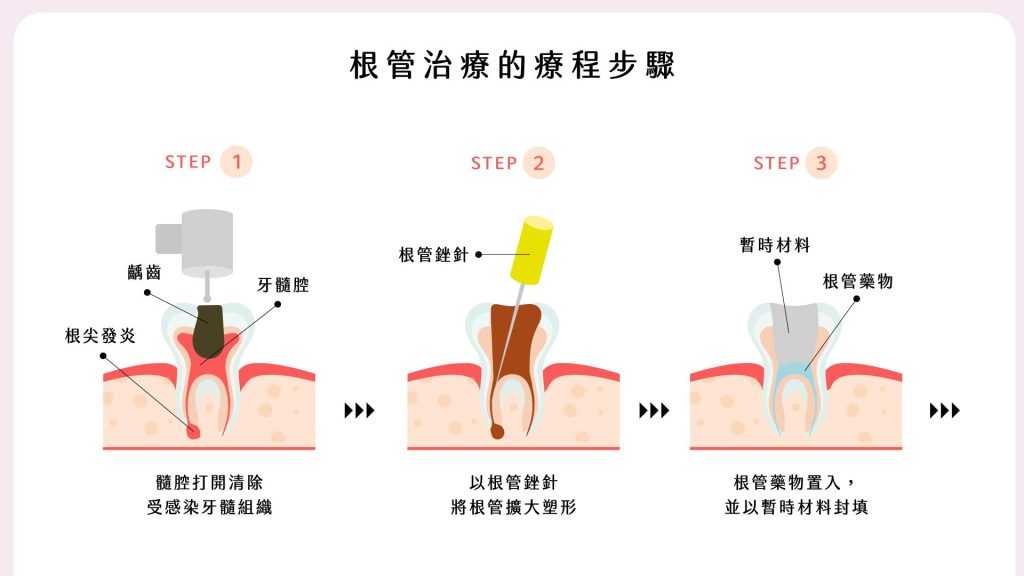 根管治療的療程步驟

STEP 1

齲齒
牙髓腔
根尖發炎

髓腔打開清除
受感染牙髓組織

STEP 2

根管銼針

以根管銼針
將根管擴大塑形

STEP 3

暫時材料
根管藥物

根管藥物置入，
並以暫時材料封填